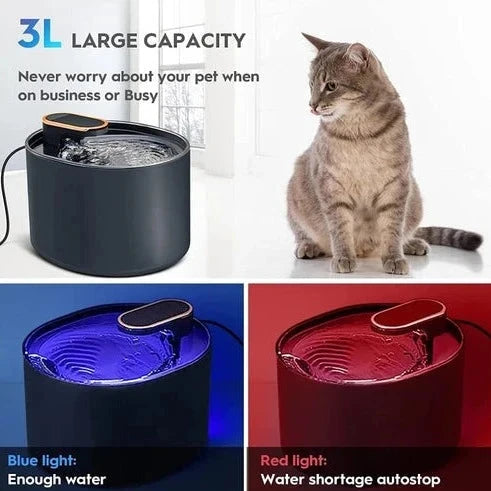 3L LARGE CAPACITY

Never worry about your pet when on business or Busy

Blue light:
Enough water

Red light:
Water shortage autostop