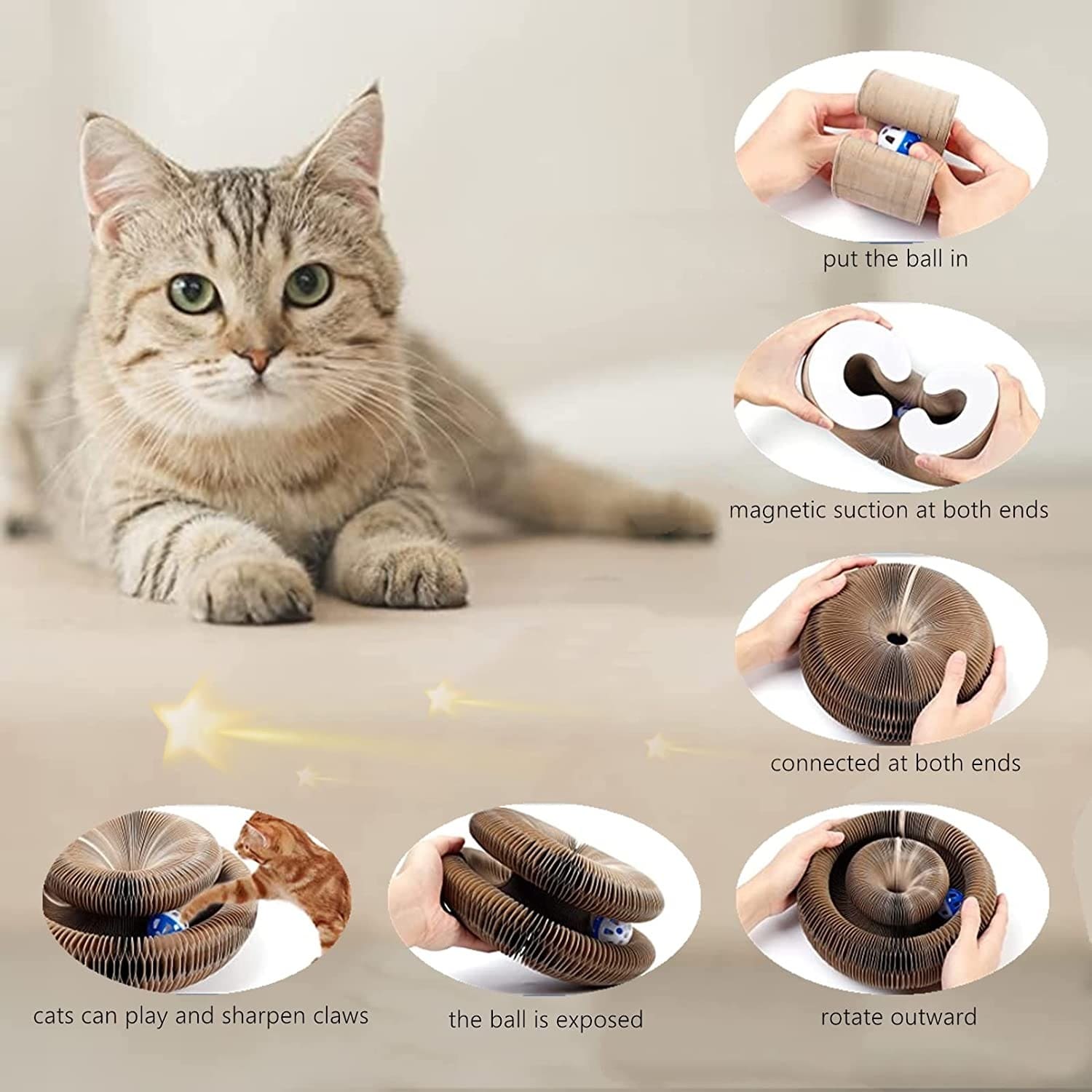 put the ball in

magnetic suction at both ends

connected at both ends

cats can play and sharpen claws

the ball is exposed

rotate outward